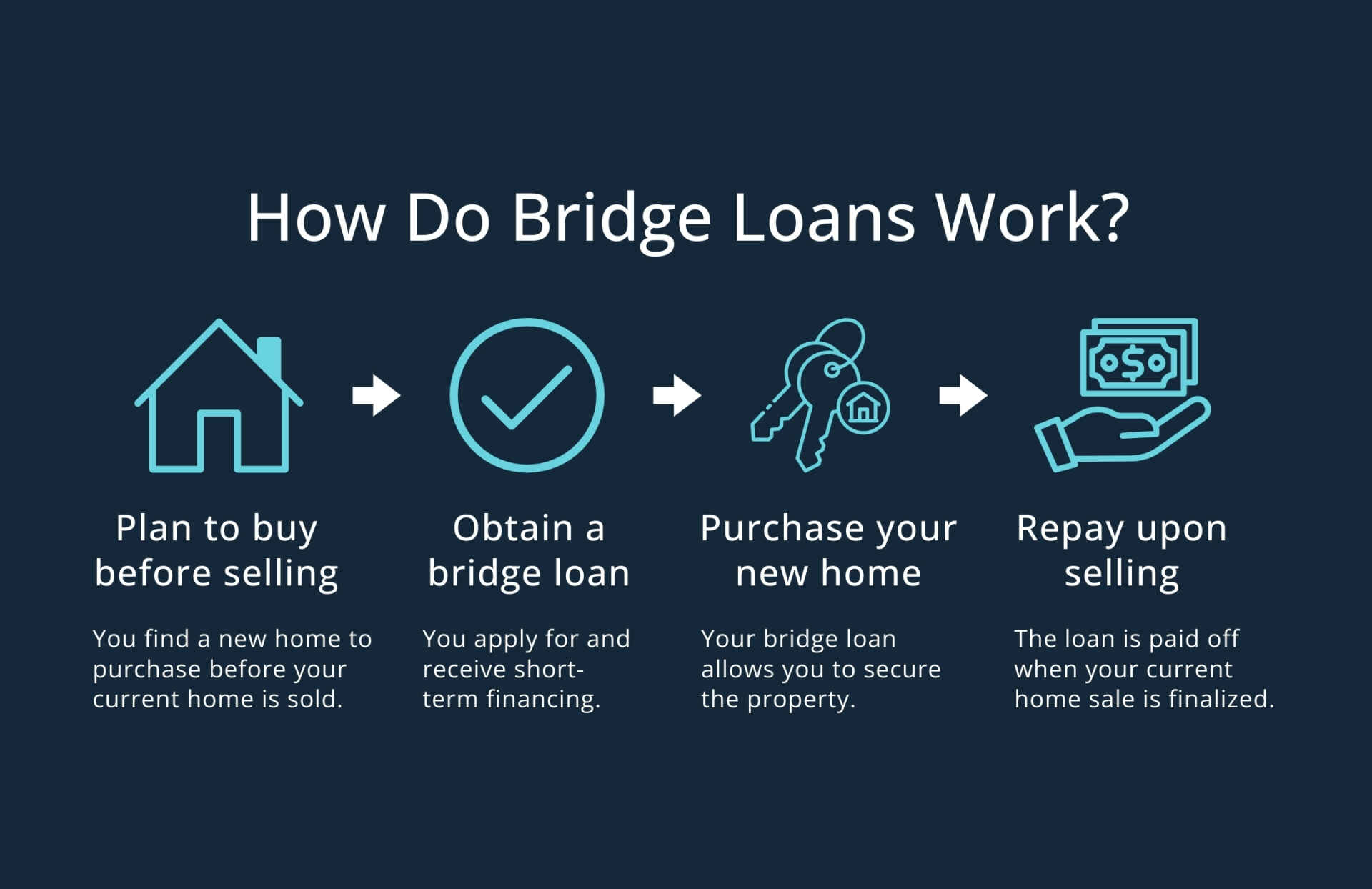 How Do Bridge Loans Work?

Plan to buy before selling

You find a new home to purchase before your current home is sold.

Obtain a bridge loan

You apply for and receive short-term financing.

Purchase your new home

Your bridge loan allows you to secure the property.

Repay upon selling

The loan is paid off when your current home sale is finalized.